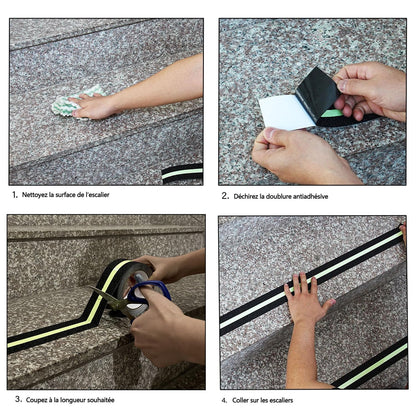 1. Nettoyez la surface de l'escalier

2. Déchirez la doublure antiadhésive

3. Coupez à la longueur souhaitée

4. Coller sur les escaliers