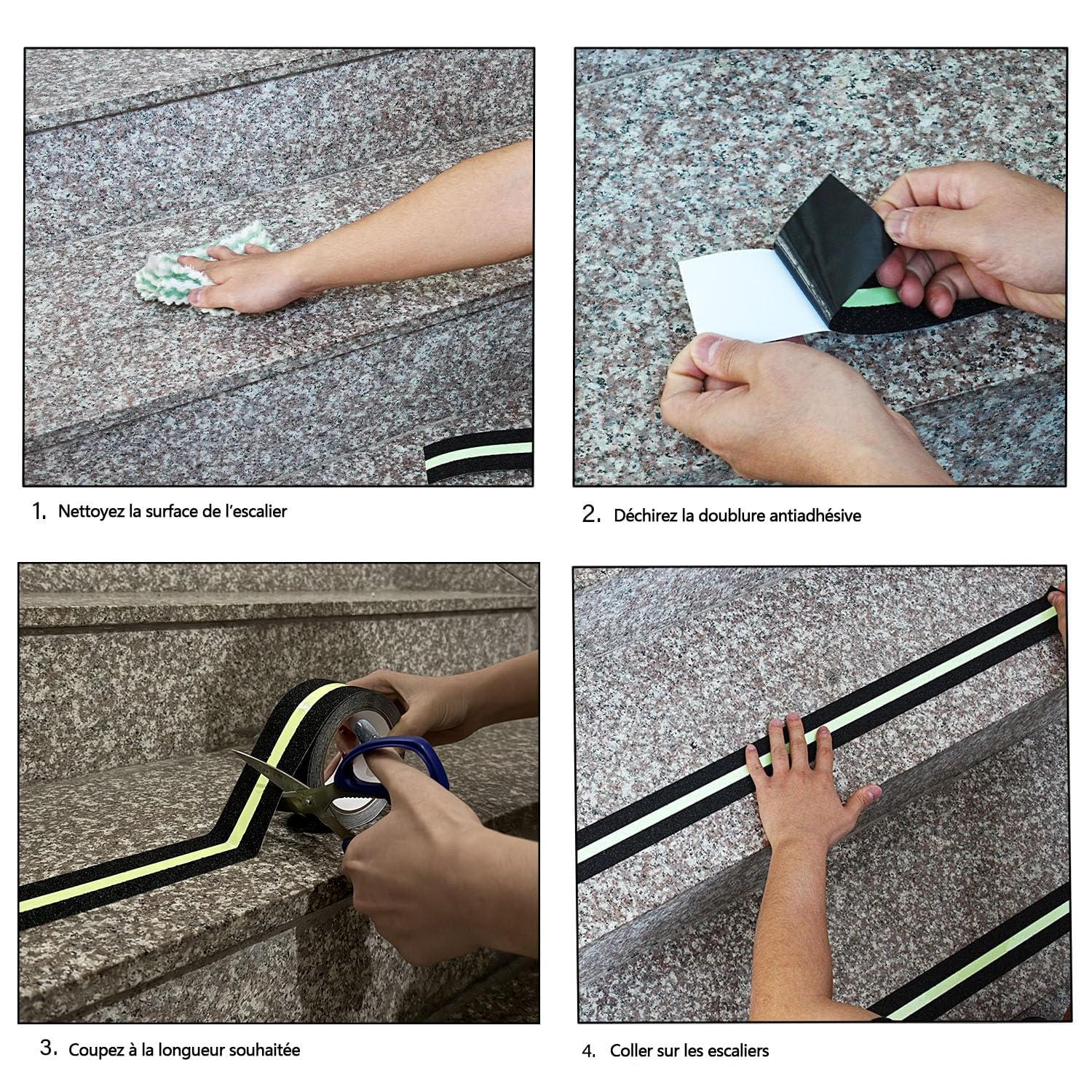 1. Nettoyez la surface de l'escalier

2. Déchirez la doublure antiadhésive

3. Coupez à la longueur souhaitée

4. Coller sur les escaliers